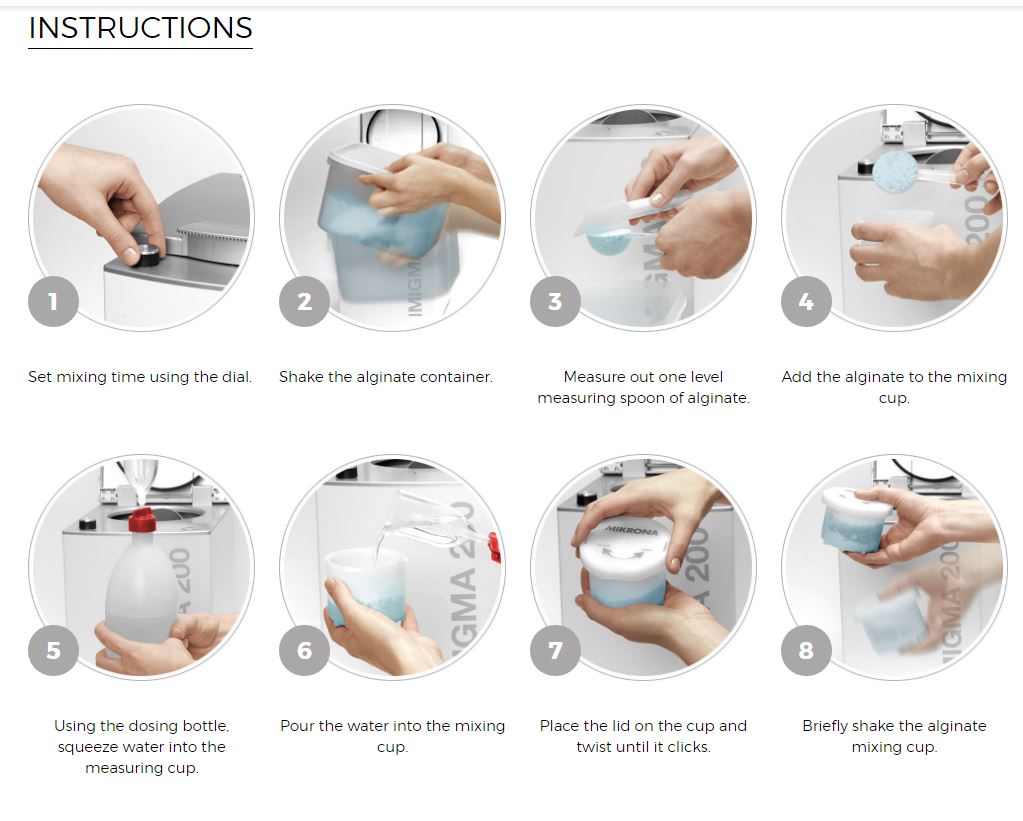 INSTRUCTIONS

1

Set mixing time using the dial.

2

Shake the alginate container.

3

Measure out one level measuring spoon of alginate.

4

Add the alginate to the mixing cup.

5

Using the dosing bottle, squeeze water into the measuring cup.

6

Pour the water into the mixing cup.

7

MIKRONA

Place the lid on the cup and twist until it clicks.

8

Briefly shake the alginate mixing cup.