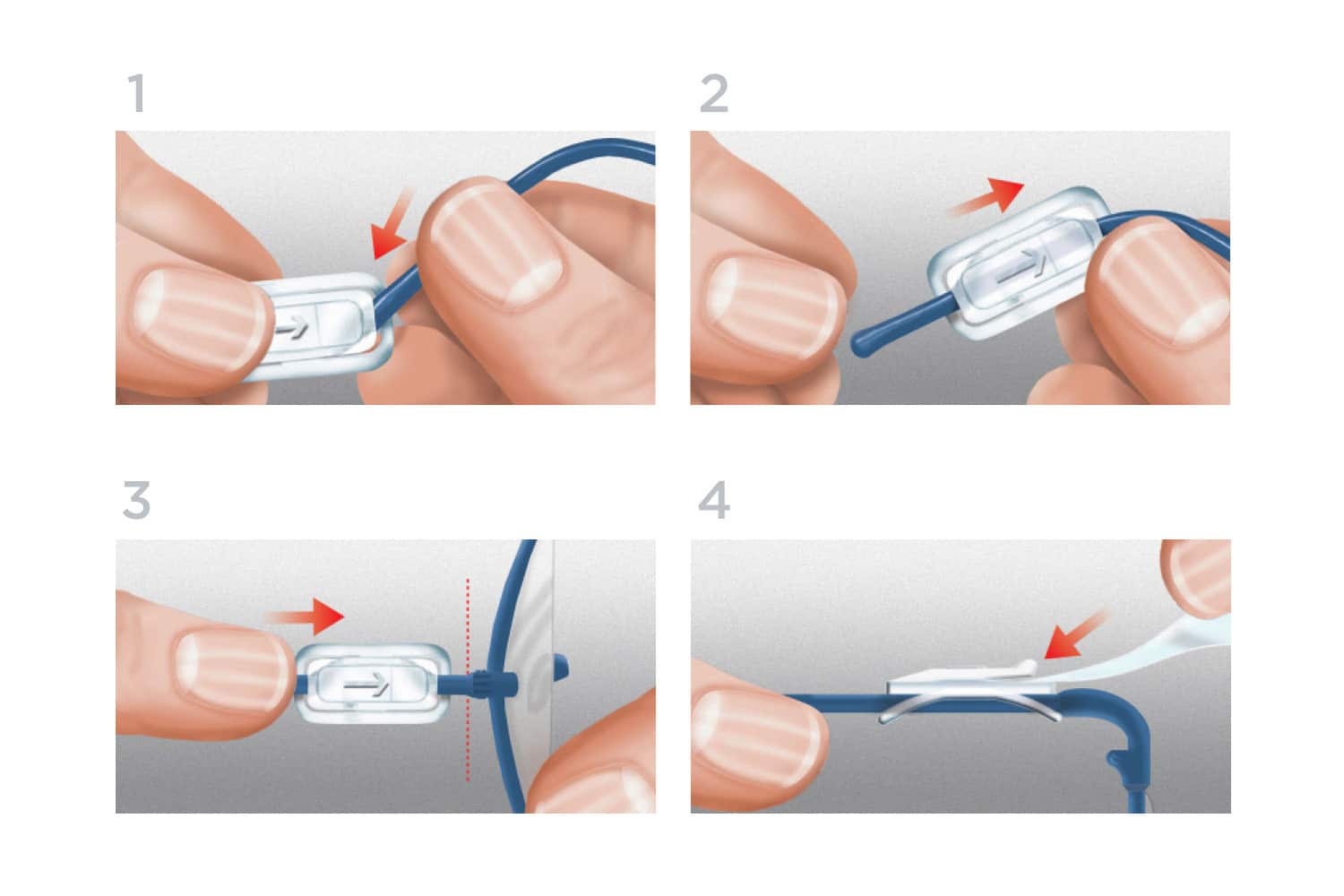 1

2

3

4